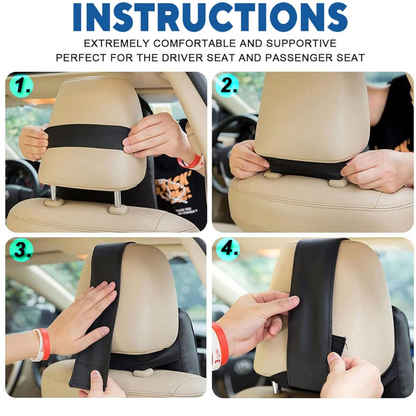 INSTRUCTIONS

EXTREMELY COMFORTABLE AND SUPPORTIVE
PERFECT FOR THE DRIVER SEAT AND PASSENGER SEAT

1.

2.

3.

4.